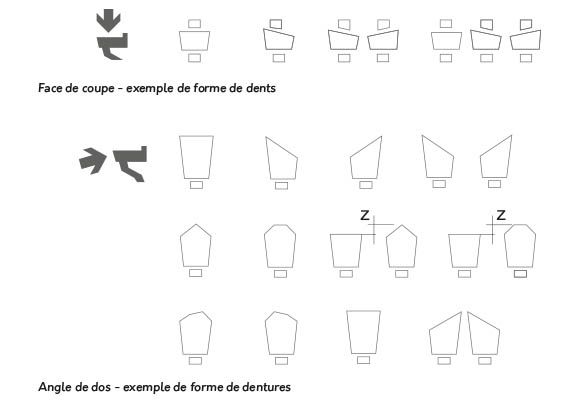 Face de coupe - exemple de forme de dents

Z

Z

Angle de dos - exemple de forme de dentures