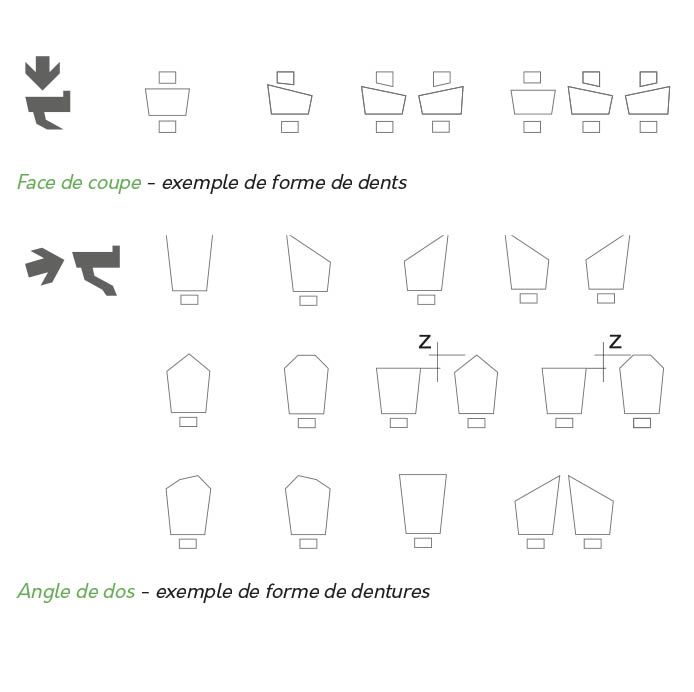 Face de coupe - exemple de forme de dents

Z

Z

Angle de dos - exemple de forme de dentures